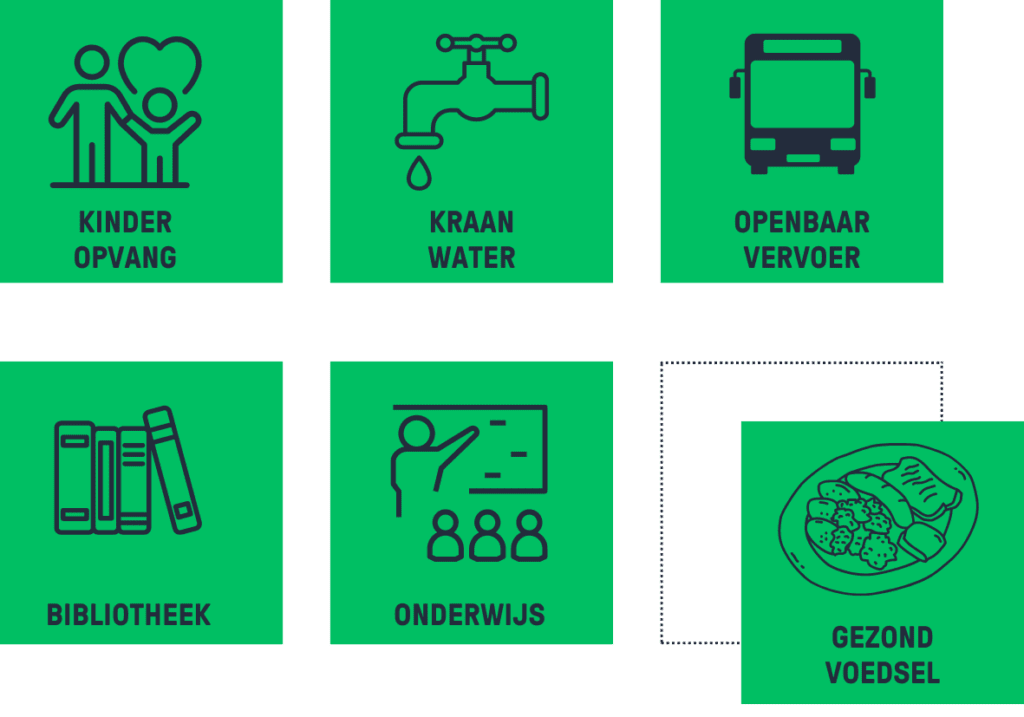 KINDER
OPVANG

KRAAN
WATER

OPENBAAR
VERVOER

BIBLIOTHEEK

ONDERWIJS

GEZOND
VOEDSEL